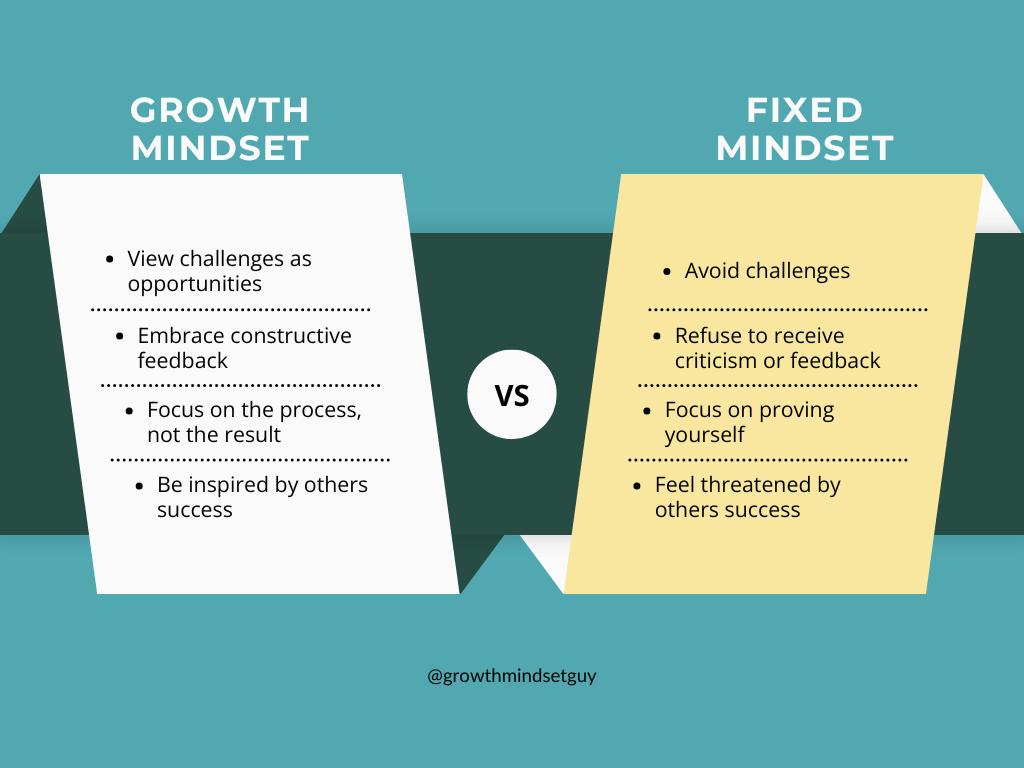 GROWTH MINDSET

- View challenges as opportunities
- Embrace constructive feedback
- Focus on the process, not the result
- Be inspired by others success

VS

FIXED MINDSET

- Avoid challenges
- Refuse to receive criticism or feedback
- Focus on proving yourself
- Feel threatened by others success

@growthmindsetguy